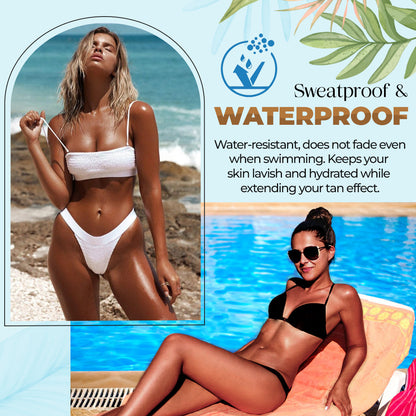 Sweatproof &
WATERPROOF

Water-resistant, does not fade even when swimming. Keeps your skin lavish and hydrated while extending your tan effect.