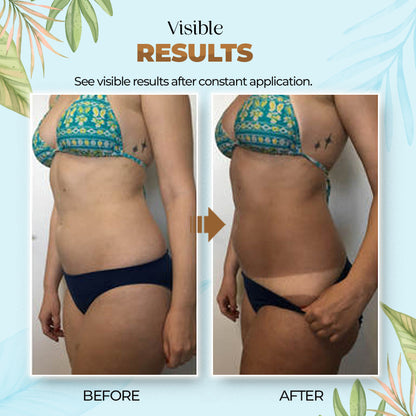 Visible
RESULTS
See visible results after constant application.

BEFORE

AFTER