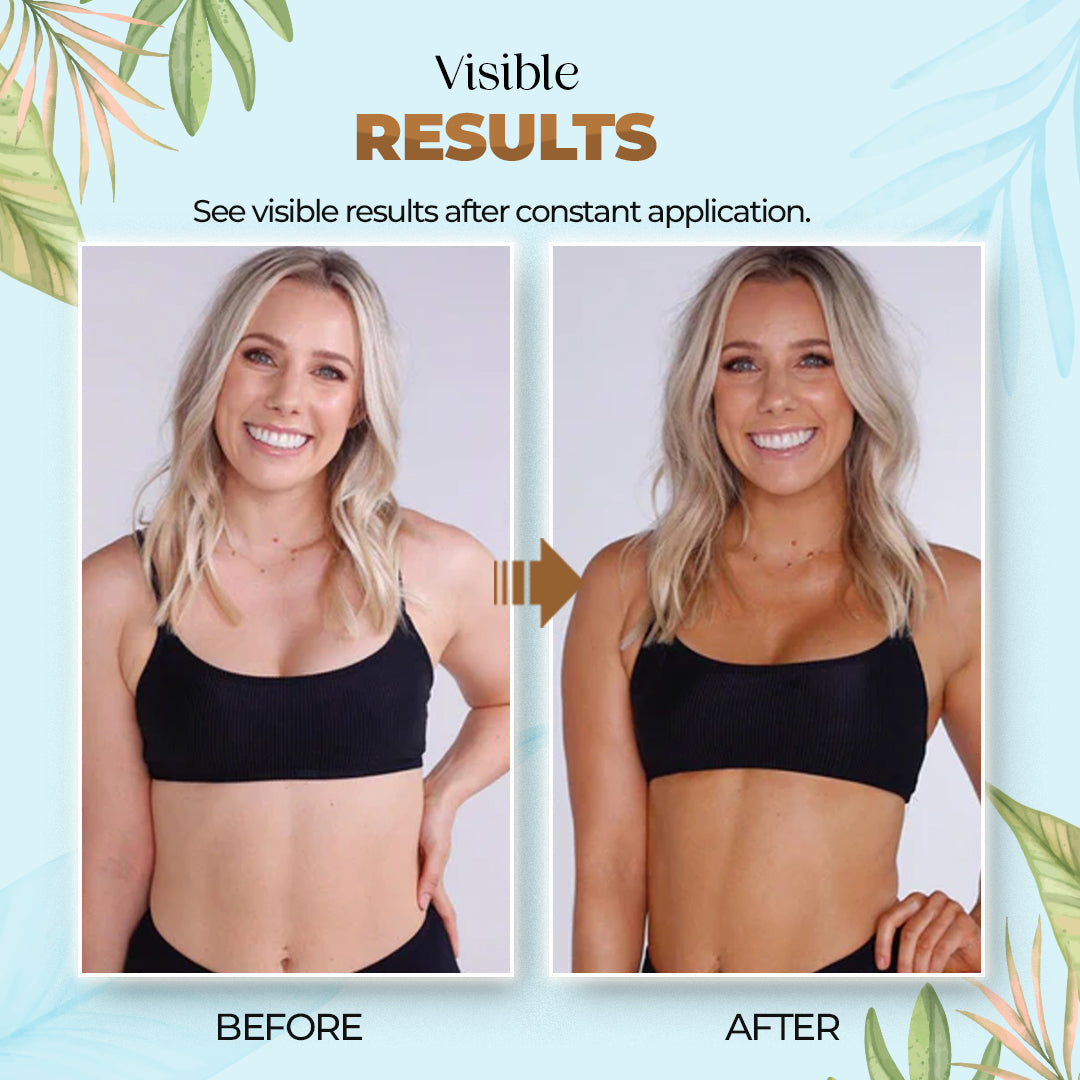 Visible
RESULTS

See visible results after constant application.

BEFORE

AFTER