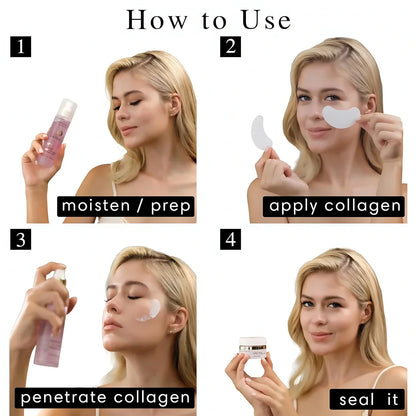 How to Use

1

moisten / prep

2

apply collagen

3

penetrate collagen

4

seal it