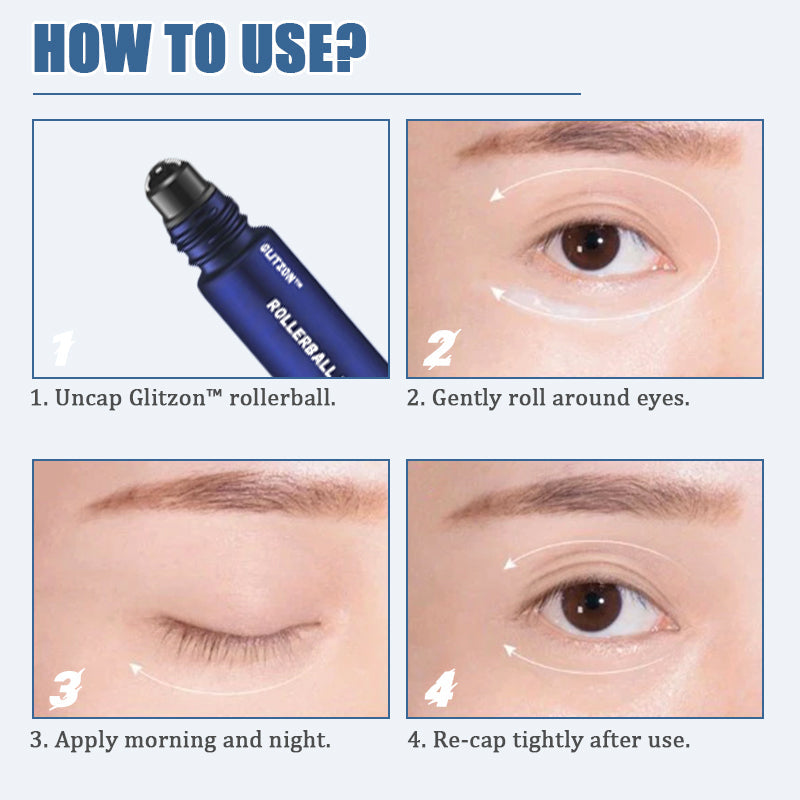 HOW TO USE?

GLITZON™
ROLLERBALL

1

1. Uncap Glitzon™ rollerball.

2

2. Gently roll around eyes.

3

3. Apply morning and night.

4

4. Re-cap tightly after use.