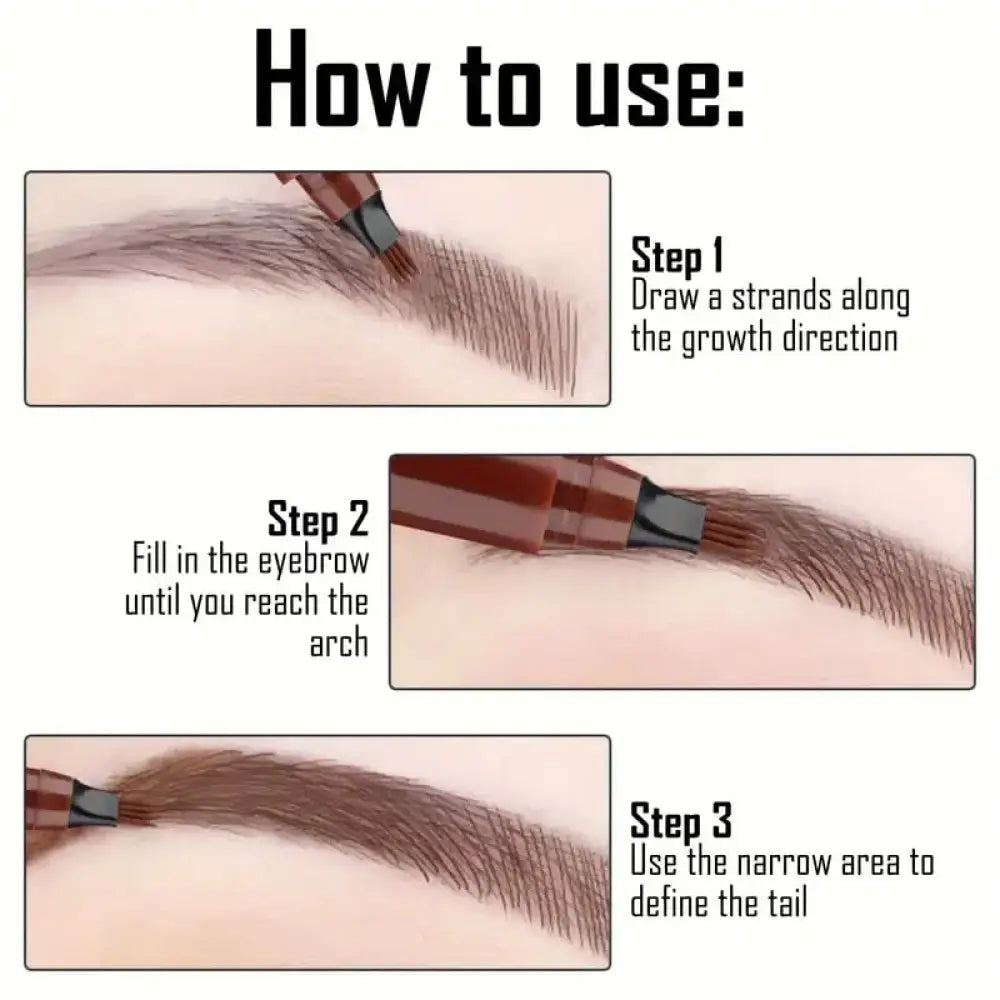 How to use:

Step 1
Draw a strands along the growth direction

Step 2
Fill in the eyebrow until you reach the arch

Step 3
Use the narrow area to define the tail