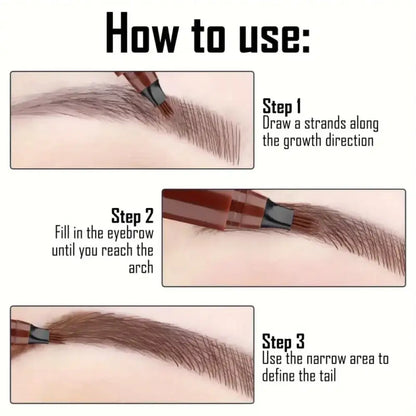 How to use:

Step 1
Draw a strands along the growth direction

Step 2
Fill in the eyebrow until you reach the arch

Step 3
Use the narrow area to define the tail